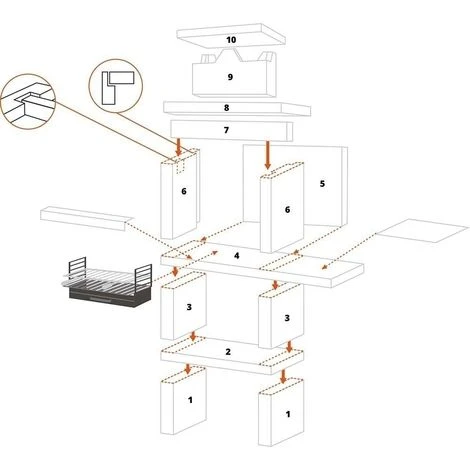 10
9
8
7
6
5
6
4
3
3
2
1
1