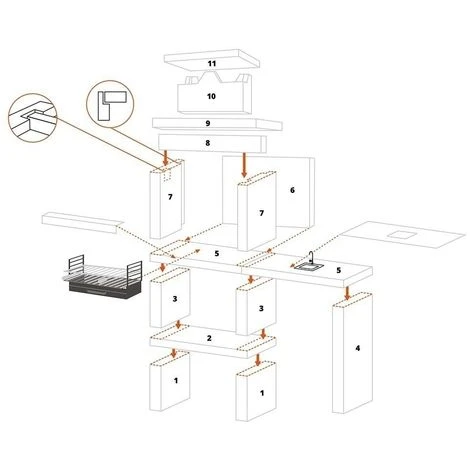 11
10
9
8
7
7
6
5
5
3
3
2
4
1
1