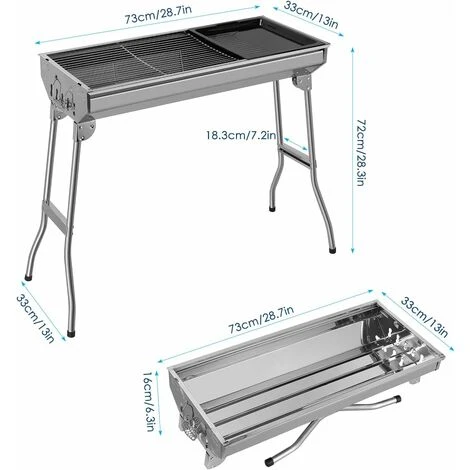 73cm/28.7in
33cm/13in
72cm/28.3in
18.3cm/7.2in
33cm/13in
73cm/28.7in
33cm/13in
16cm/6.3in