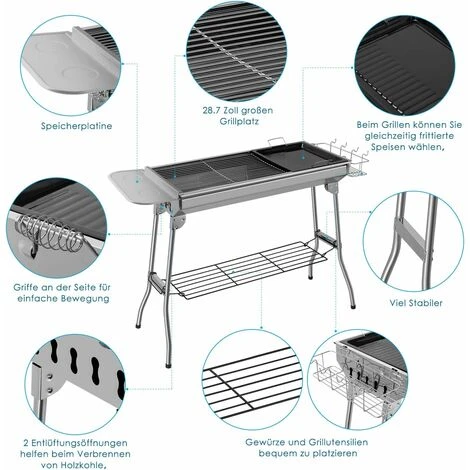 Speicherplatine

28.7 Zoll großen Grillplatz

Beim Grillen können Sie gleichzeitig frittierte Speisen wählen,

Griffe an der Seite für einfache Bewegung

Viel Stabiler

2 Entlüftungsöffnungen helfen beim Verbrennen von Holzkohle,

Gewürze und Grillutensilien bequem zu platzieren