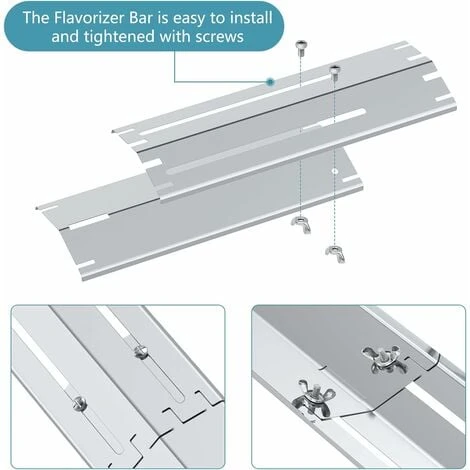 The Flavorizer Bar is easy to install and tightened with screws