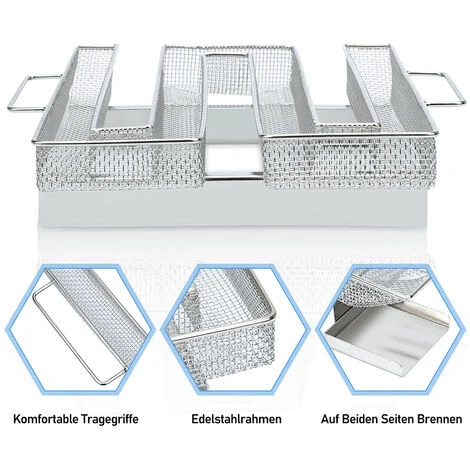 Komfortable Tragegriffe

Edelstahlrahmen

Auf Beiden Seiten Brennen