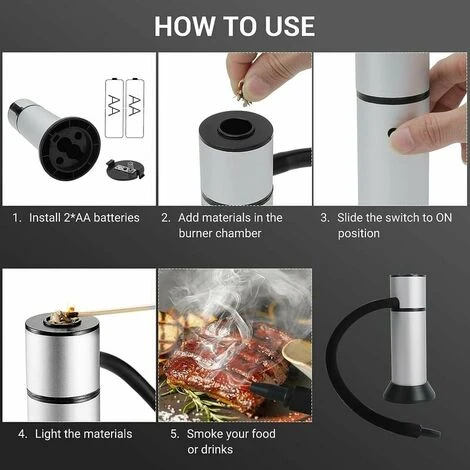 HOW TO USE

AA AA

1. Install 2*AA batteries

2. Add materials in the burner chamber

3. Slide the switch to ON position

4. Light the materials

5. Smoke your food or drinks