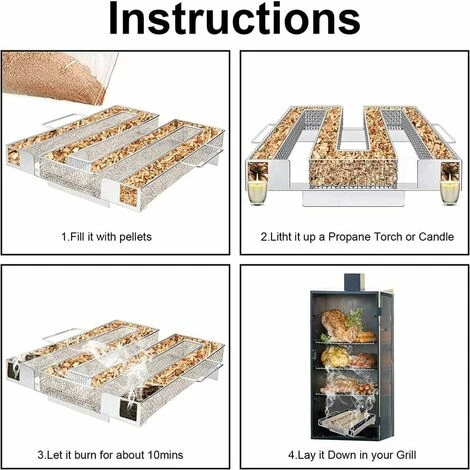 Instructions

1.Fill it with pellets

2.Litht it up a Propane Torch or Candle

3.Let it burn for about 10mins

4.Lay it Down in your Grill