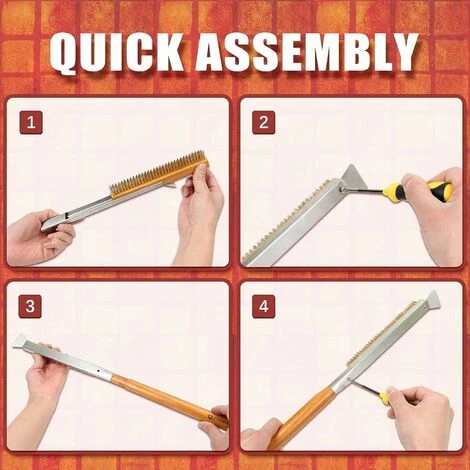 QUICK ASSEMBLY

1

2

3

4