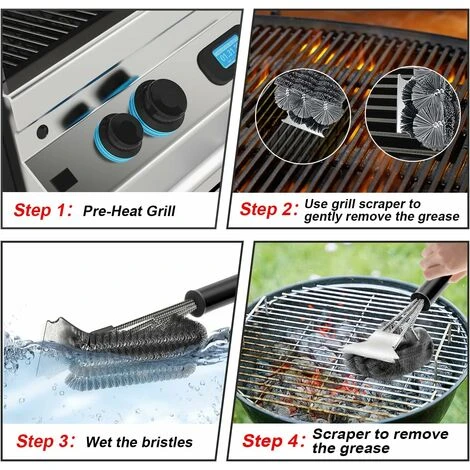 Step 1: Pre-Heat Grill

Step 2: Use grill scraper to gently remove the grease

Step 3: Wet the bristles

Step 4: Scraper to remove the grease